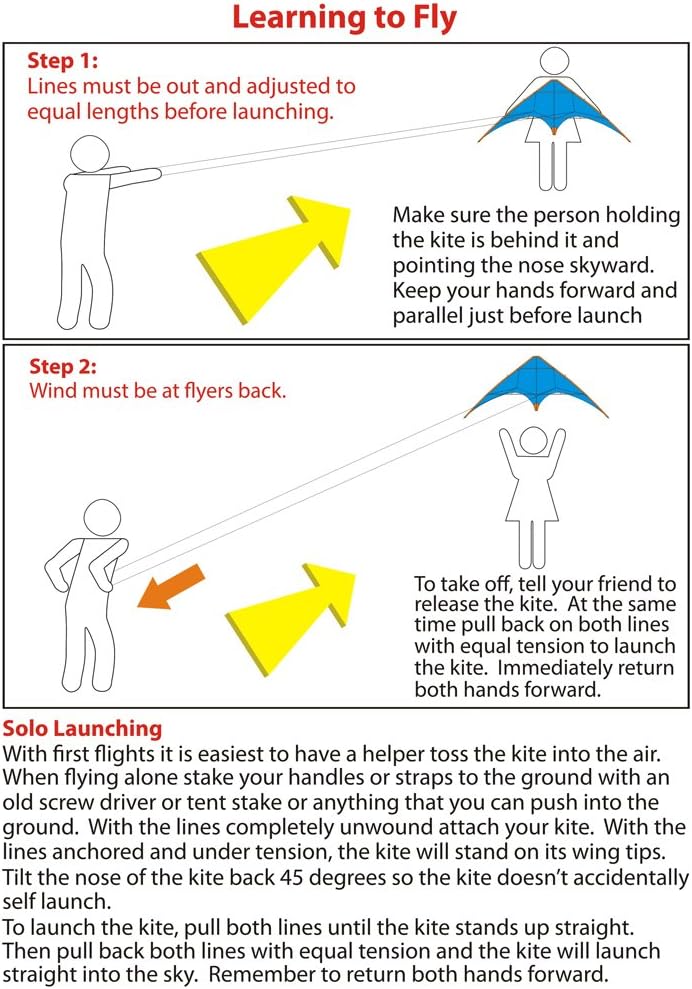 Learning to Fly

Step 1:
Lines must be out and adjusted to equal lengths before launching.

Make sure the person holding the kite is behind it and pointing the nose skyward. Keep your hands forward and parallel just before launch

Step 2:
Wind must be at flyers back.

To take off, tell your friend to release the kite. At the same time pull back on both lines with equal tension to launch the kite. Immediately return both hands forward.

Solo Launching
With first flights it is easiest to have a helper toss the kite into the air. When flying alone stake your handles or straps to the ground with an old screw driver or tent stake or anything that you can push into the ground. With the lines completely unwound attach your kite. With the lines anchored and under tension, the kite will stand on its wing tips. Tilt the nose of the kite back 45 degrees so the kite doesn't accidentally self launch.
To launch the kite, pull both lines until the kite stands up straight. Then pull back both lines with equal tension and the kite will launch straight into the sky. Remember to return both hands forward.