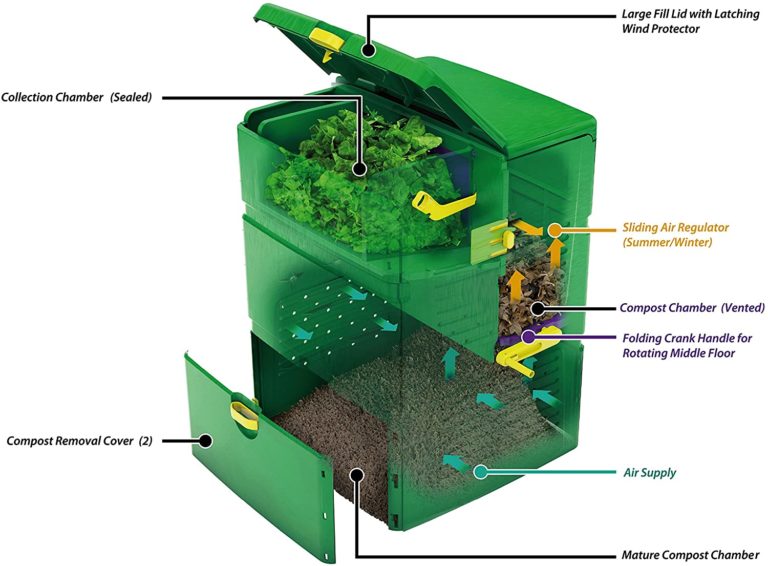 Large Fill Lid with Latching Wind Protector

Collection Chamber (Sealed)

Sliding Air Regulator (Summer/Winter)

Compost Chamber (Vented)

Folding Crank Handle for Rotating Middle Floor

Compost Removal Cover (2)

Air Supply

Mature Compost Chamber