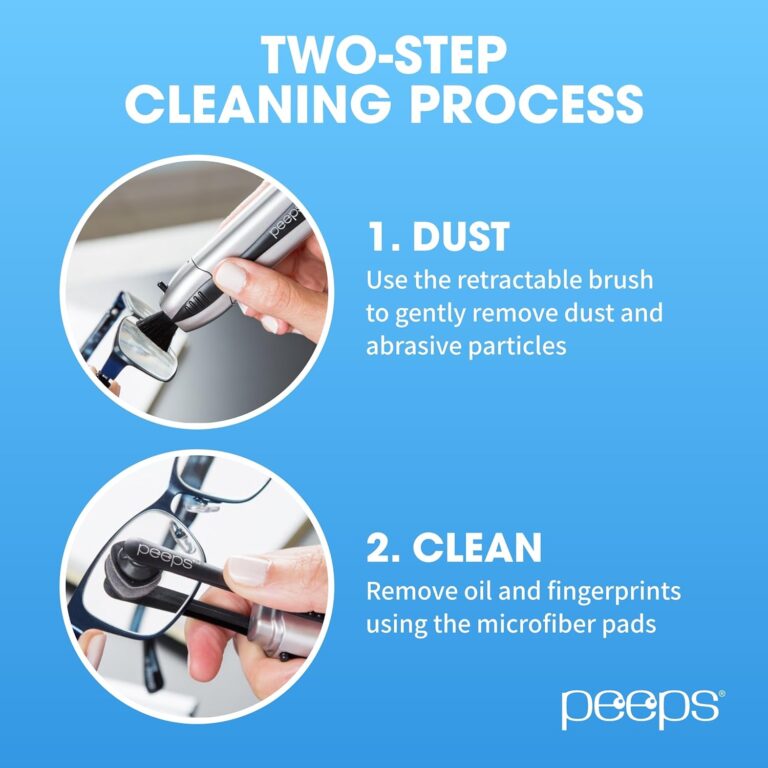 TWO-STEP
CLEANING PROCESS

peeps

1. DUST
Use the retractable brush to gently remove dust and abrasive particles

peeps

2. CLEAN
Remove oil and fingerprints using the microfiber pads

peeps®